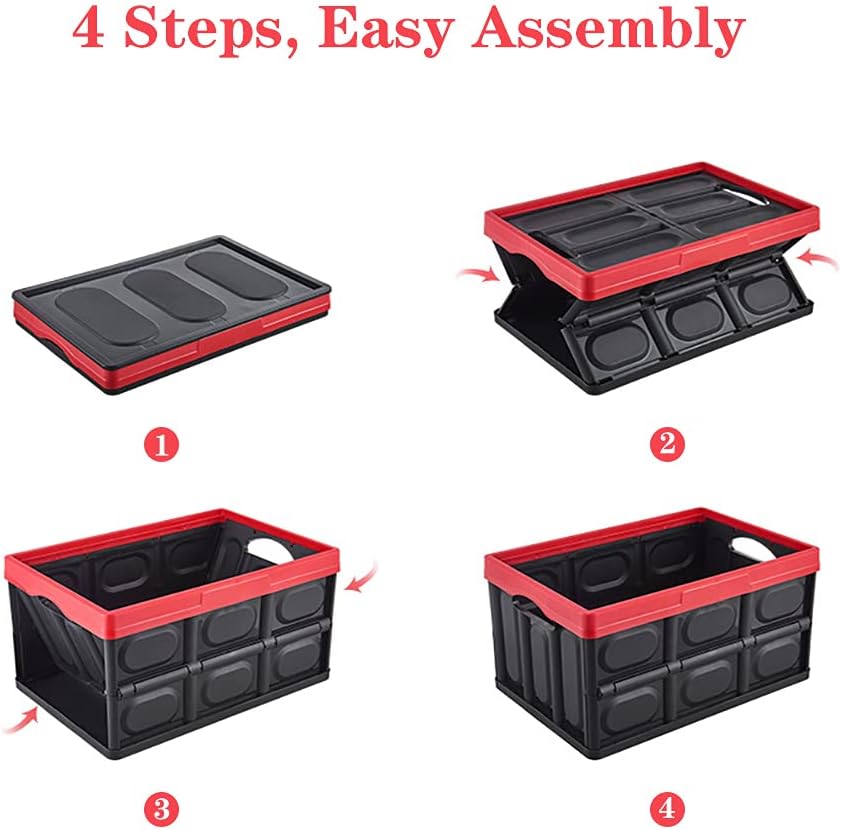 4 Steps, Easy Assembly

1

2

3

4