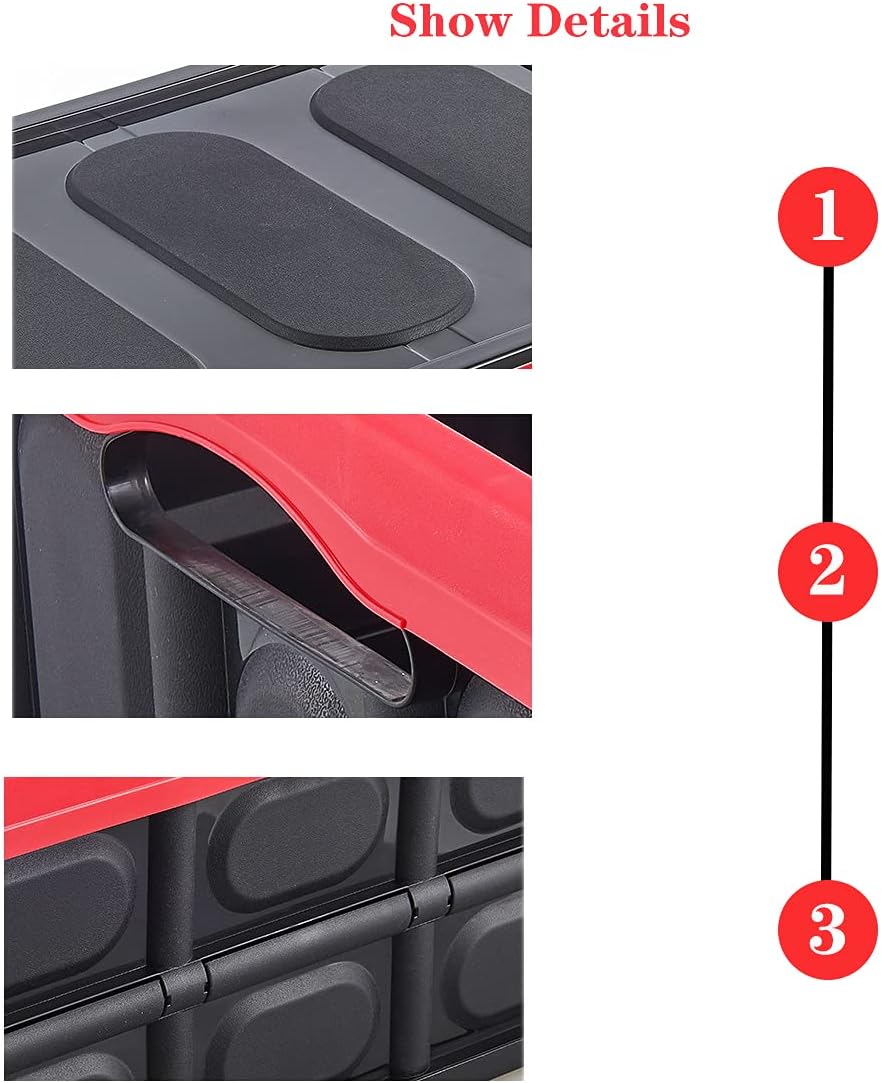 Show Details

1

2

3