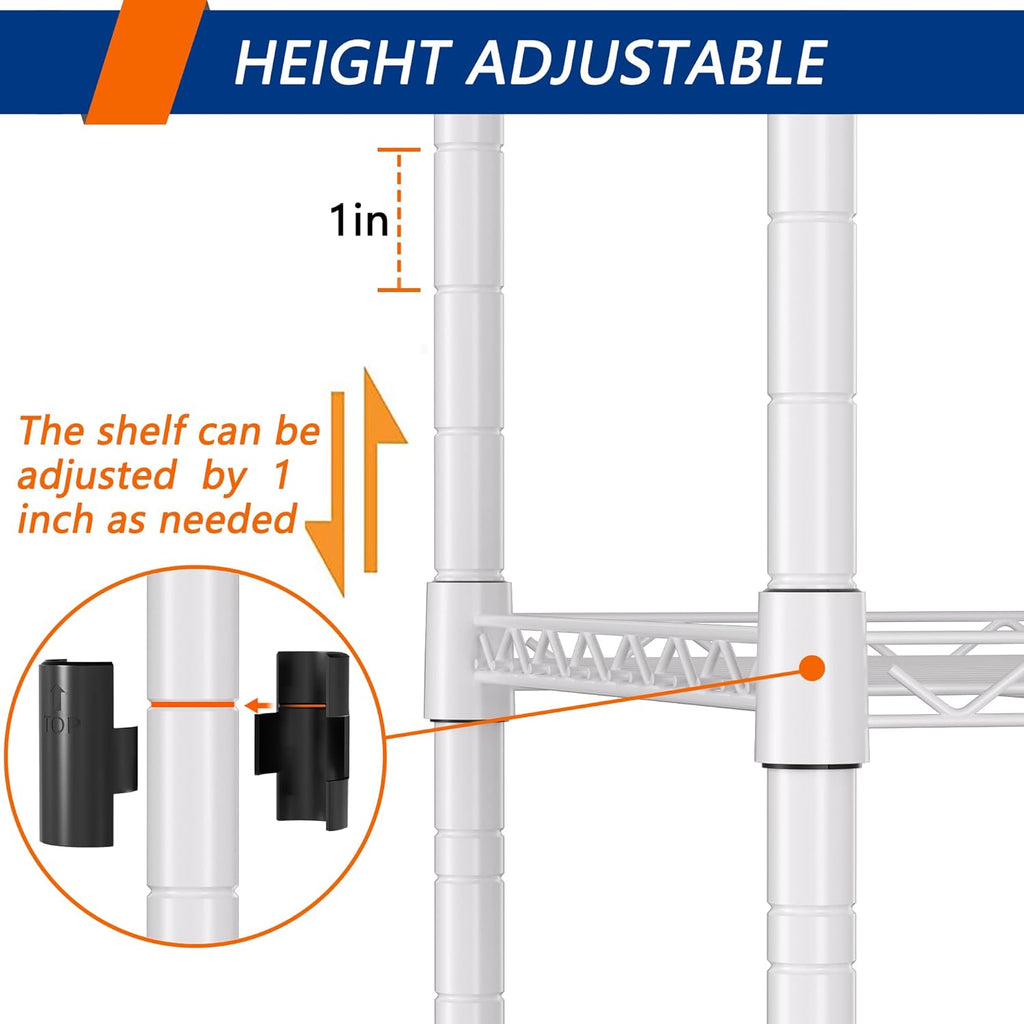 HEIGHT ADJUSTABLE

1in

The shelf can be adjusted by 1 inch as needed

TOP